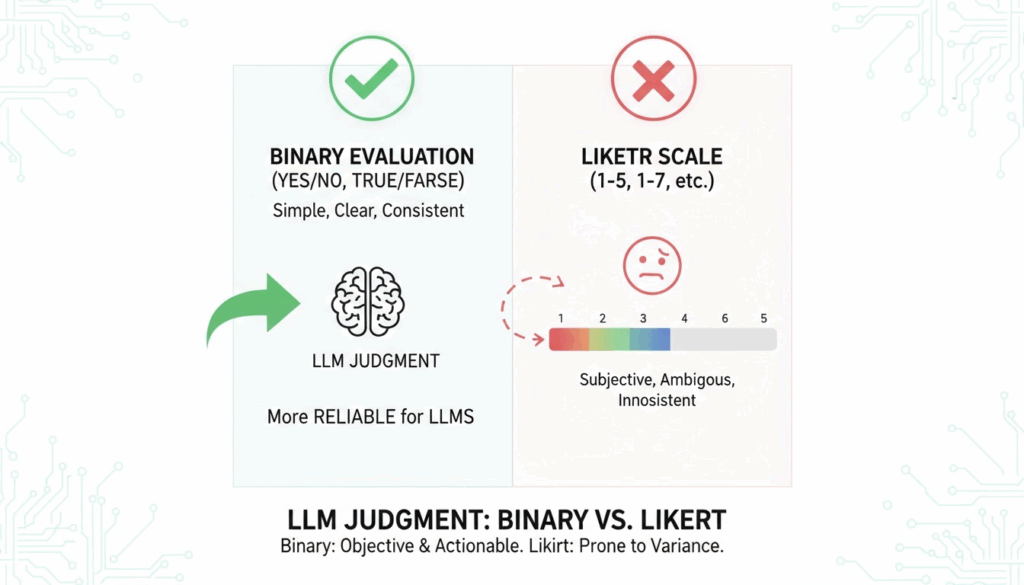 BINARY EVALUATION
(YES/NO, TRUE/FARSE)
Simple, Clear, Consistent

LLM JUDGMENT

More RELIABLE for LLMS

LIKETR SCALE
(1-5, 1-7, etc.)

1 2 3 4 6 5

Subjective, Ambigous, Innosistent

LLM JUDGMENT: BINARY VS. LIKERT
Binary: Objective & Actionable. Likirt: Prone to Variance.